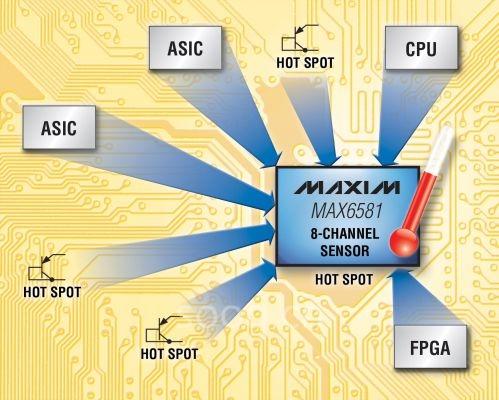 ASIC

HOT SPOT

CPU

ASIC

MAXIM
MAX6581
8-CHANNEL SENSOR

HOT SPOT

HOT SPOT

HOT SPOT

FPGA