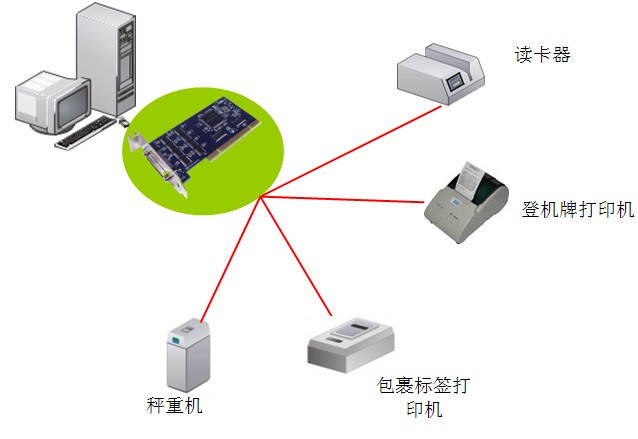 读卡器

登机牌打印机

秤重机

包裹标签打印机