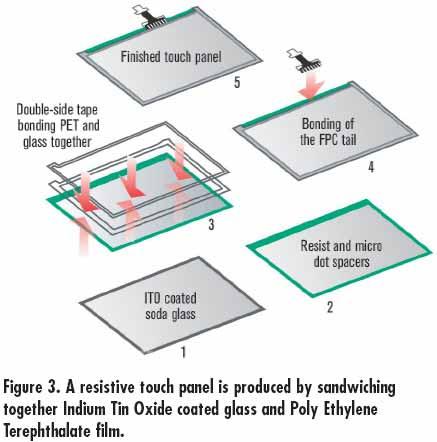 Finished touch panel

5

Double-side tape bonding PET and glass together

Bonding of the FPC tail

4

3

Resist and micro dot spacers

2

ITO coated soda glass

1

Figure 3. A resistive touch panel is produced by sandwiching together Indium Tin Oxide coated glass and Poly Ethylene Terephthalate film.