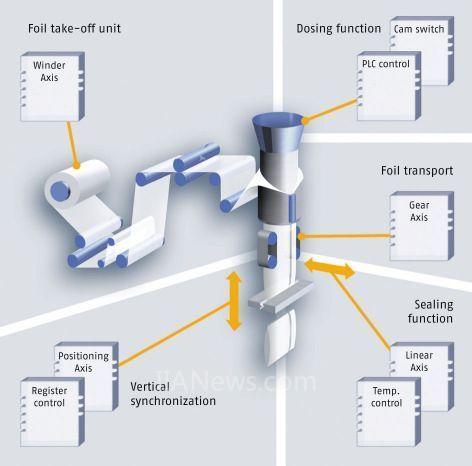 Foil take-off unit

Winder Axis

Dosing function

Cam switch

PLC control

Foil transport

Gear Axis

Sealing function

Linear Axis

Temp. control

Positioning Axis

Register control

Vertical synchronization

ITANews.com