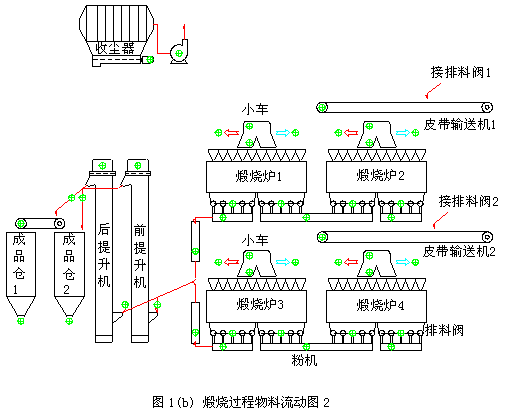 收尘器

接排料阀1

小车

皮带输送机1

煅烧炉1

煅烧炉2

接排料阀2

成品仓1

成品仓2

后提升机

前提升机

小车

皮带输送机2

煅烧炉3

煅烧炉4

排料阀

粉机

图 1(b) 煅烧过程物料流动图 2