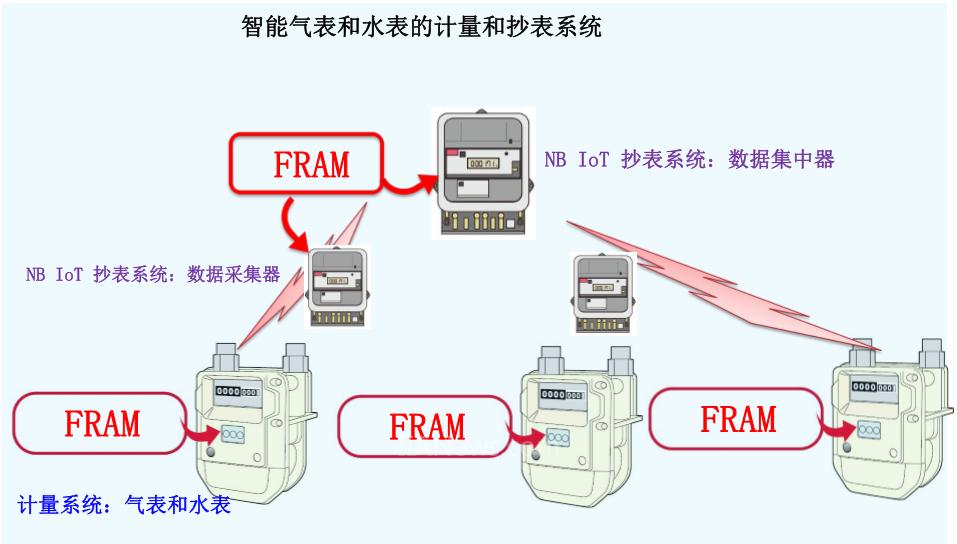 智能气表和水表的计量和抄表系统

FRAM

NB IoT 抄表系统：数据集中器

NB IoT 抄表系统：数据采集器

FRAM

FRAM

FRAM

计量系统：气表和水表