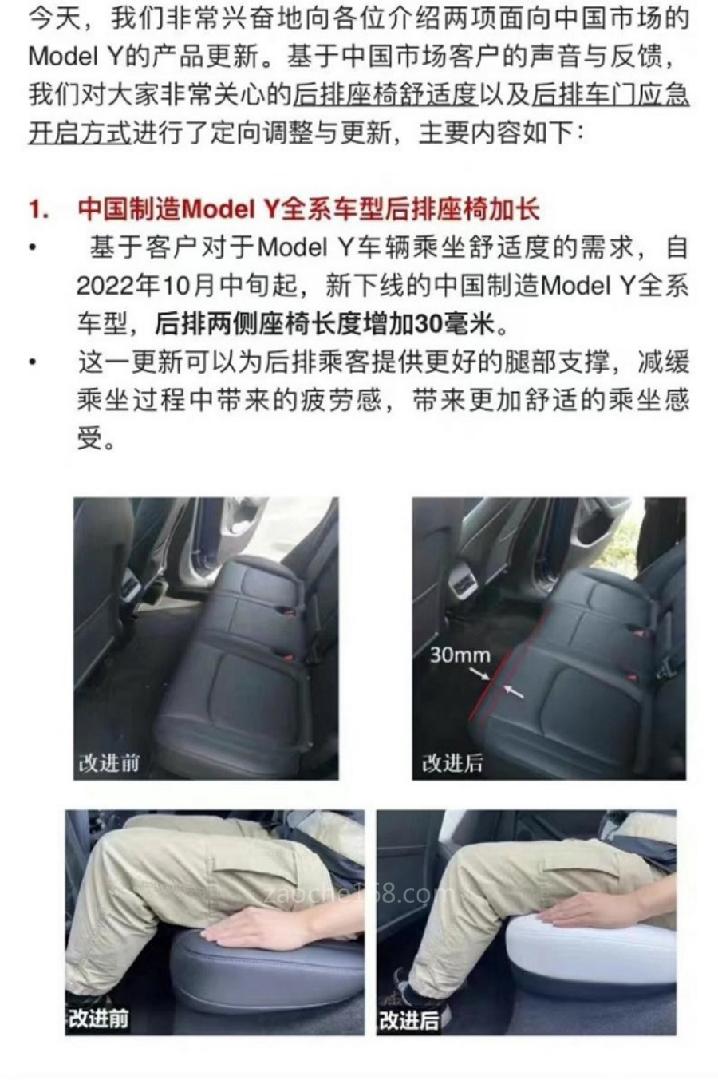 今天，我们非常兴奋地向各位介绍两项面向中国市场的Model Y的产品更新。基于中国市场客户的声音与反馈，我们对大家非常关心的后排座椅舒适度以及后排车门应急开启方式进行了定向调整与更新，主要内容如下：

1. 中国制造Model Y全系车型后排座椅加长

• 基于客户对于Model Y车辆乘坐舒适度的需求，自2022年10月中旬起，新下线的中国制造Model Y全系车型，后排两侧座椅长度增加30毫米。

• 这一更新可以为后排乘客提供更好的腿部支撑，减缓乘坐过程中带来的疲劳感，带来更加舒适的乘坐感受。

改进前

30mm

改进后

zaoche168.com

改进前

改进后