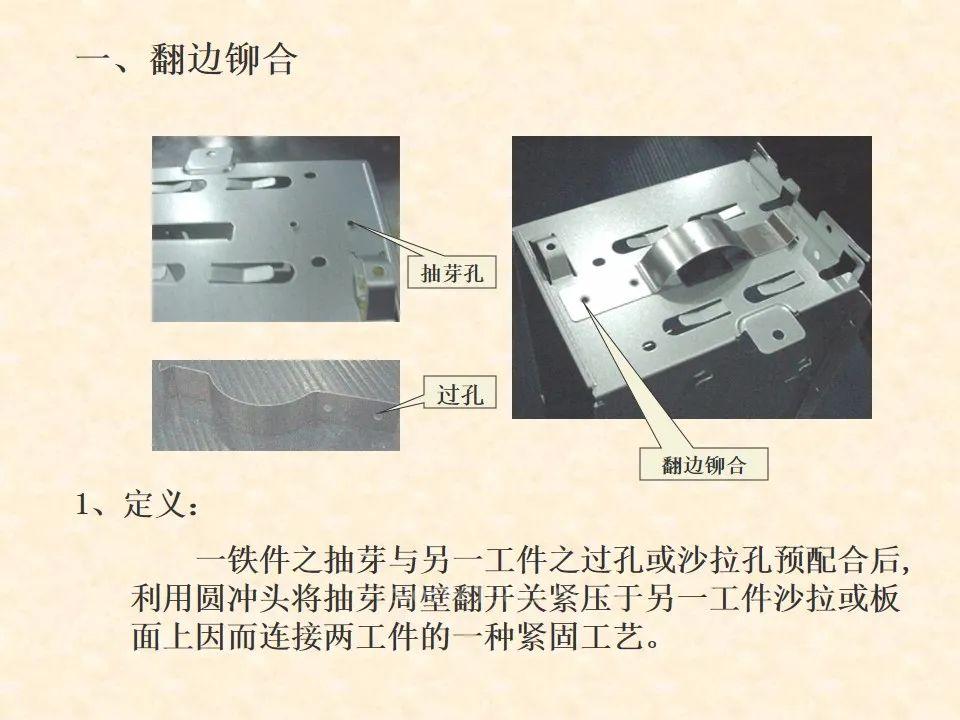 一、翻边铆合

抽芽孔

过孔

翻边铆合

1、定义：

一铁件之抽芽与另一工件之过孔或沙拉孔预配合后，利用圆冲头将抽芽周壁翻开关紧压于另一工件沙拉或板面上因而连接两工件的一种紧固工艺。