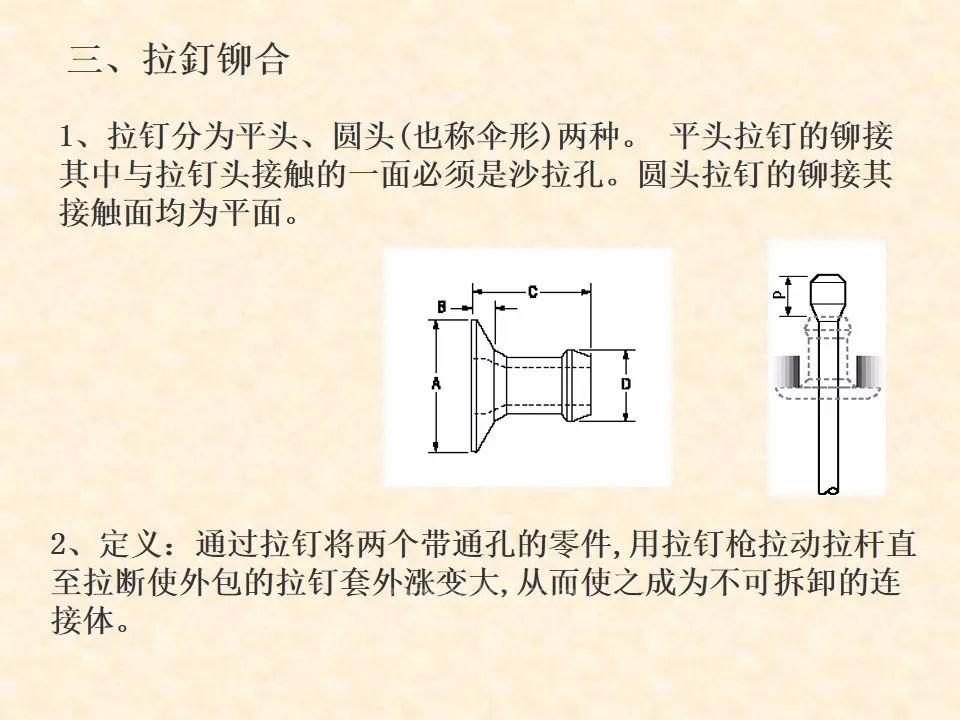 三、拉釘铆合

1、拉钉分为平头、圆头(也称伞形)两种。 平头拉钉的铆接其中与拉钉头接触的一面必须是沙拉孔。圆头拉钉的铆接其接触面均为平面。

B
C
A
D
P

2、定义：通过拉钉将两个带通孔的零件,用拉钉枪拉动拉杆直至拉断使外包的拉钉套外涨变大,从而使之成为不可拆卸的连接体。