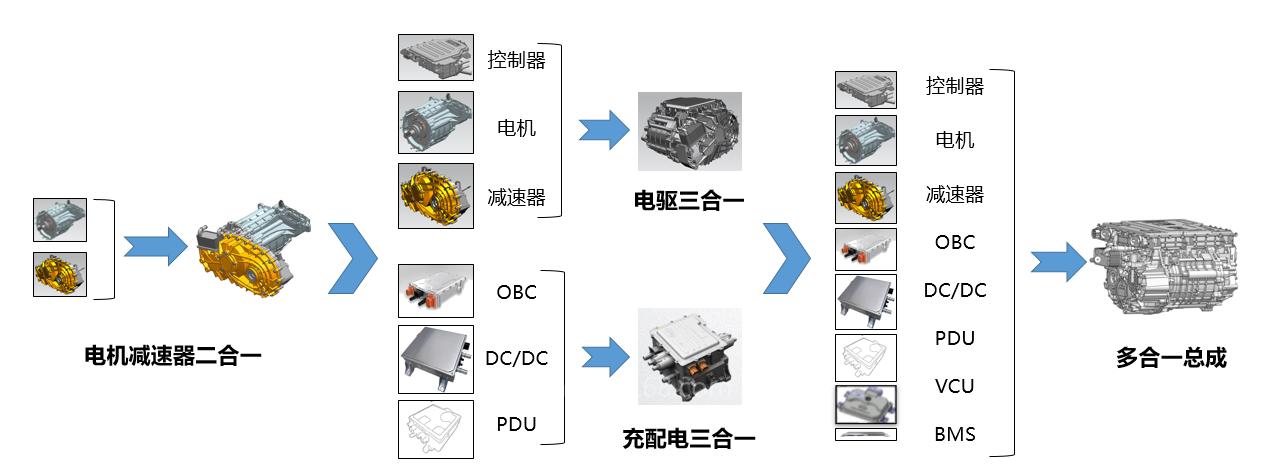 电机减速器二合一

控制器
电机
减速器

电驱三合一

OBC
DC/DC
PDU

充配电三合一

控制器
电机
减速器
OBC
DC/DC
PDU
VCU
BMS

多合一总成