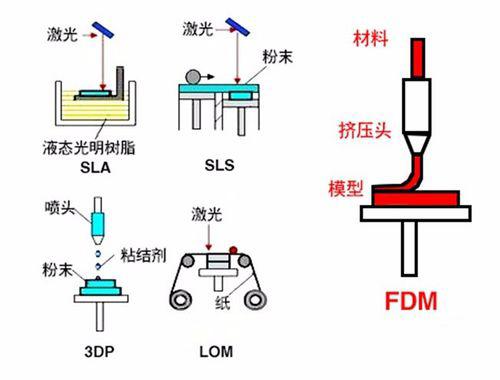 激光
液态光明树脂
SLA

激光
粉末
SLS

喷头
粘结剂
粉末
3DP

激光
纸
LOM

材料
挤压头
模型
FDM